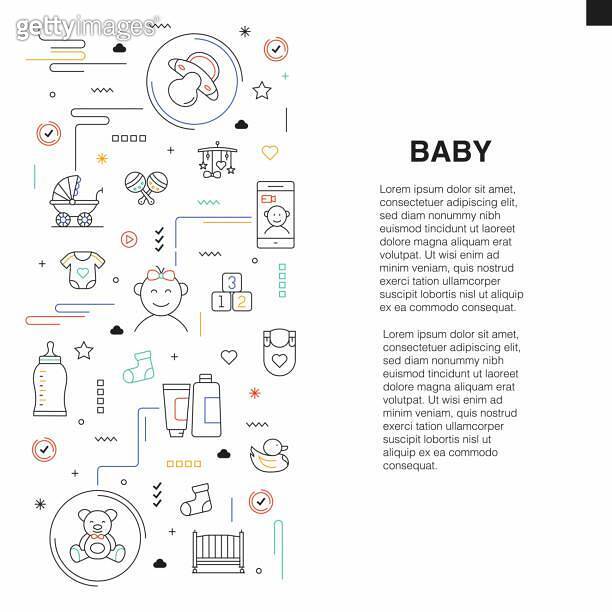 gettyimages®

3

1 2

BABY

Lorem ipsum dolor sit amet, consectetuer adipiscing elit, sed diam nonummy nibh euismod tincidunt ut laoreet dolore magna aliquam erat volutpat. Ut wisi enim ad minim veniam, quis nostrud exerci tation ullamcorper suscipit lobortis nisl ut aliquip ex ea commodo consequat.

Lorem ipsum dolor sit amet, consectetuer adipiscing elit, sed diam nonummy nibh euismod tincidunt ut laoreet dolore magna aliquam erat volutpat. Ut wisi enim ad minim veniam, quis nostrud exerci tation ullamcorper suscipit lobortis nisl ut aliquip ex ea commodo consequat.