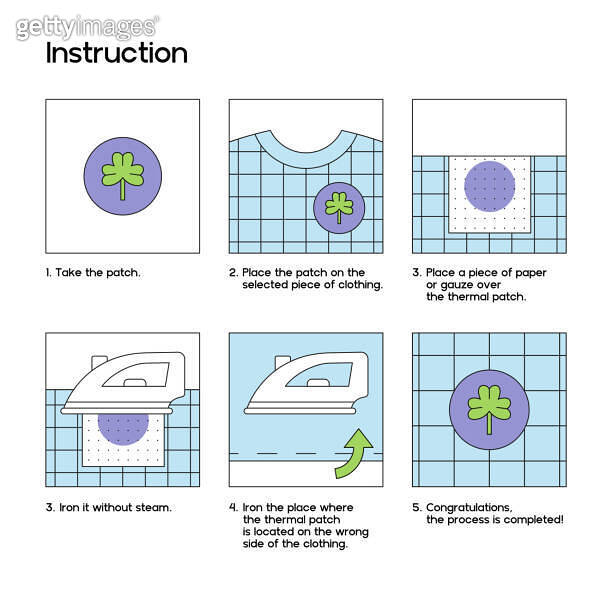 gettyimages

Instruction

1. Take the patch.

2. Place the patch on the selected piece of clothing.

3. Place a piece of paper or gauze over the thermal patch.

3. Iron it without steam.

4. Iron the place where the thermal patch is located on the wrong side of the clothing.

5. Congratulations, the process is completed!