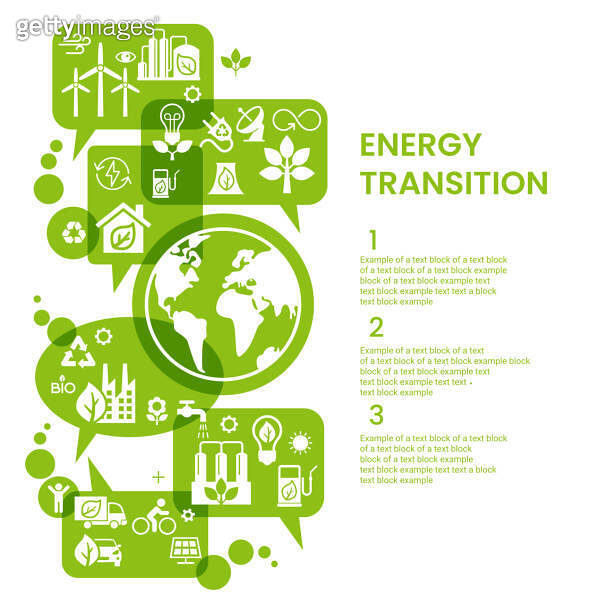 gettyimages

BIO

ENERGY TRANSITION

1

Example of a text block of a text block of a text block of a text block example block of a text block example text text block example text text a block text block example

2

Example of a text block of a text of a text block of a text block example block block of a text block example text text block example text text text block example

3

Example of a text block of a text block of a text block of a text block block of a text block example text block example text text a block text block example